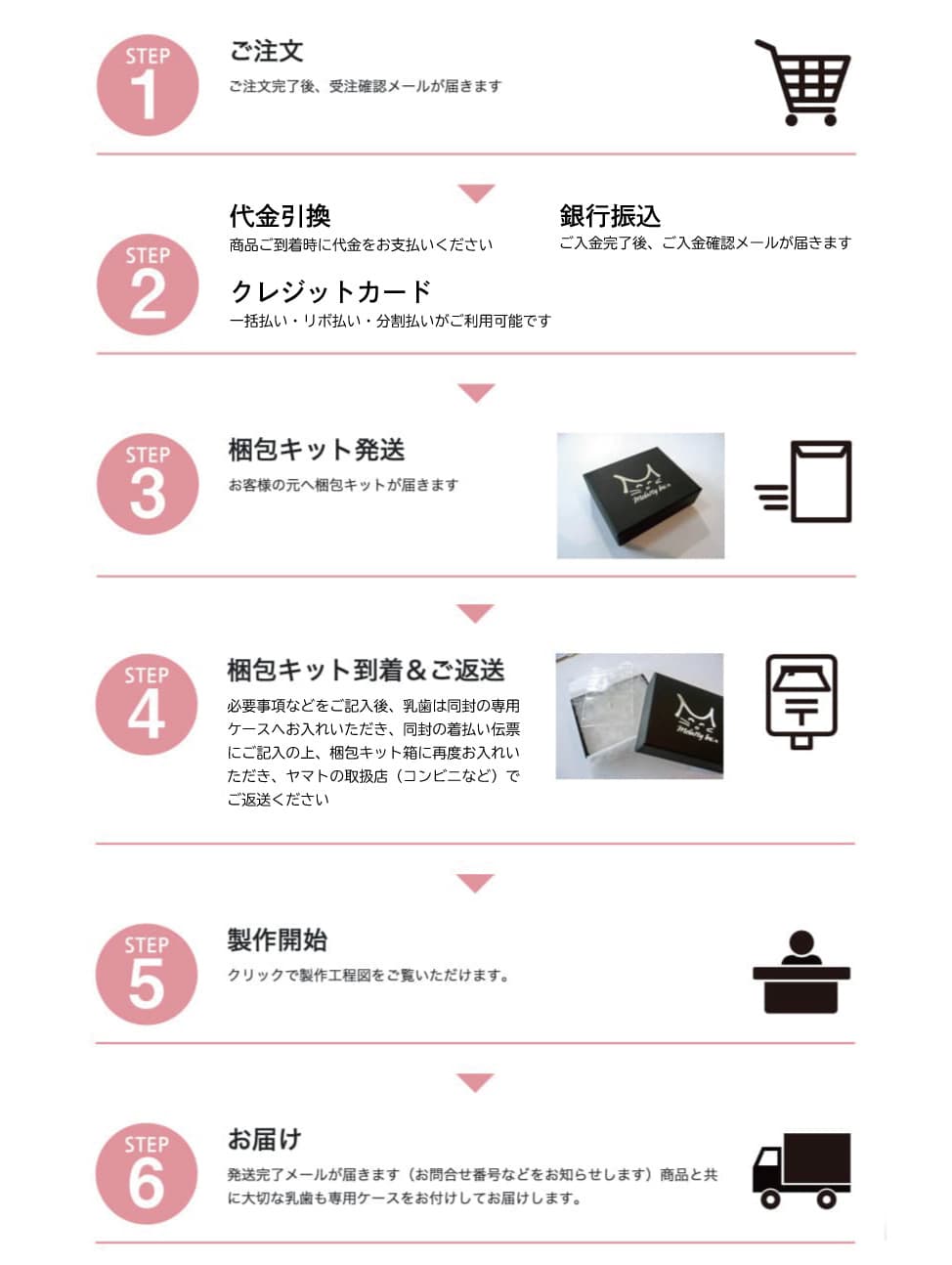 STEP 1

ご注文

ご注文完了後、受注確認メールが届きます

STEP 2

代金引換

商品ご到着時に代金をお支払いください

銀行振込

ご入金完了後、ご入金確認メールが届きます

クレジットカード

一括払い・リボ払い・分割払いがご利用可能です

STEP 3

梱包キット発送

お客様の元へ梱包キットが届きます

STEP 4

梱包キット到着＆ご返送

必要事項などをご記入後、乳歯は同封の専用ケースへお入れいただき、同封の着払い伝票にご記入の上、梱包キット箱に再度お入れいただき、ヤマトの取扱店（コンビニなど）でご返送ください

STEP 5

製作開始

クリックで製作工程図をご覧いただけます。

STEP 6

お届け

発送完了メールが届きます（お問合せ番号などをお知らせします）商品と共に大切な乳歯も専用ケースをお付けしてお届けします。